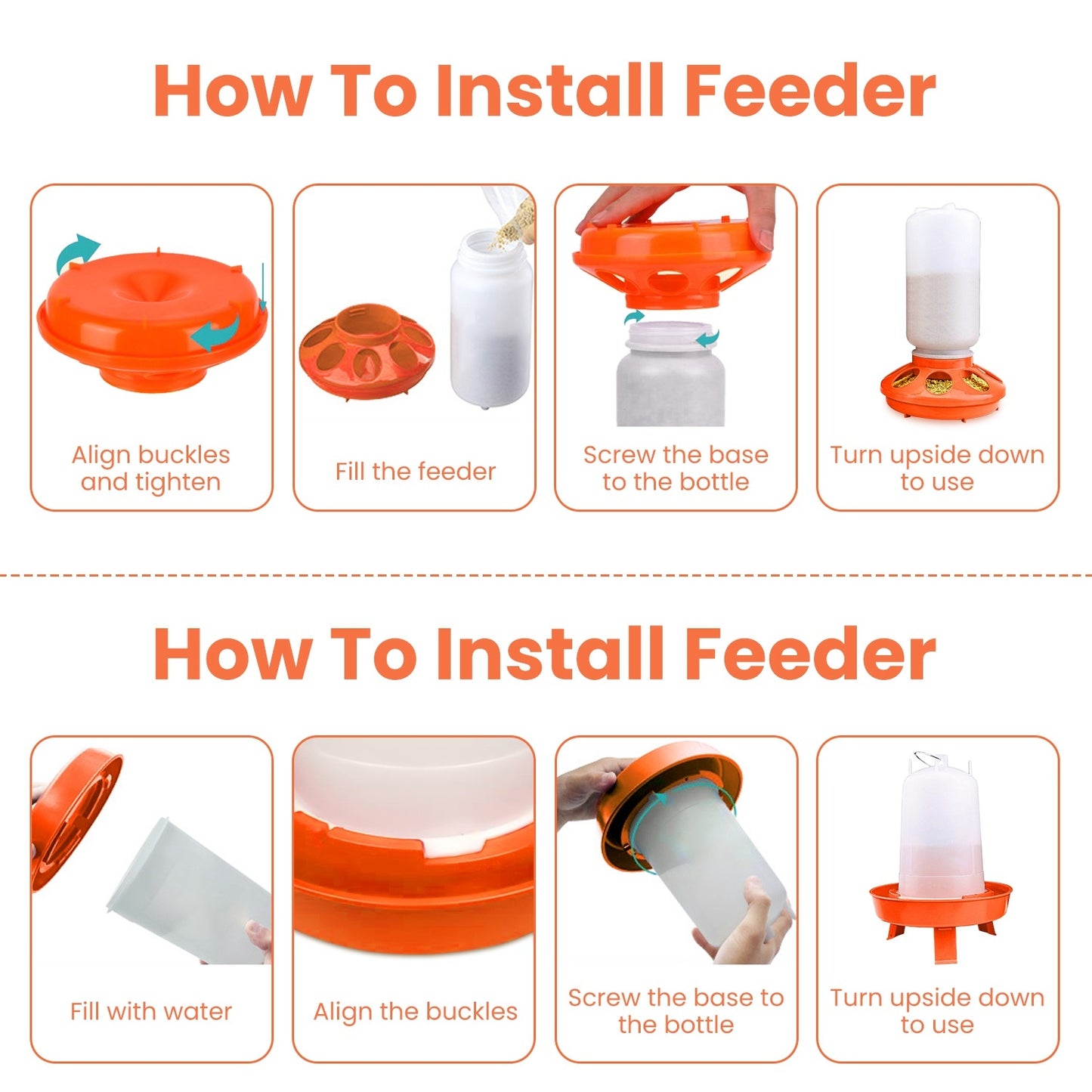 How To Install Feeder

Align buckles and tighten

Fill the feeder

Screw the base to the bottle

Turn upside down to use

How To Install Feeder

Fill with water

Align the buckles

Screw the base to the bottle

Turn upside down to use